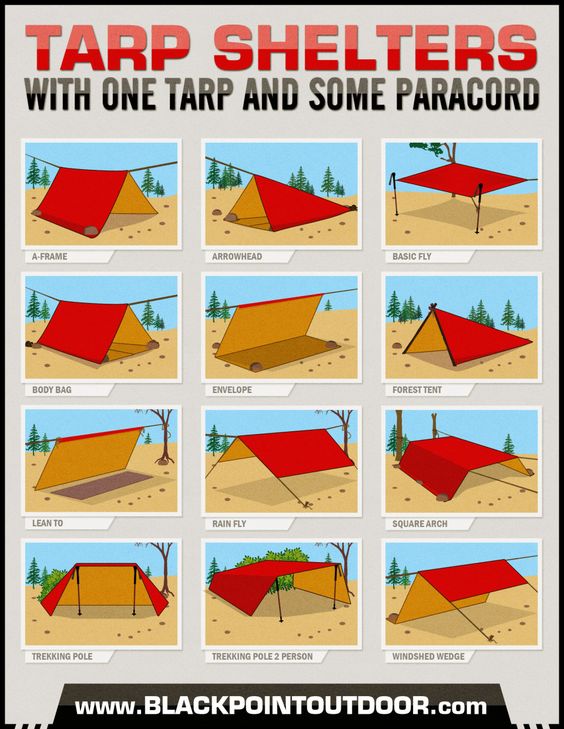 TARP SHELTERS
WITH ONE TARP AND SOME PARACORD

A-FRAME

ARROWHEAD

BASIC FLY

BODY BAG

ENVELOPE

FOREST TENT

LEAN TO

RAIN FLY

SQUARE ARCH

TREKKING POLE

TREKKING POLE 2 PERSON

WINDSHED WEDGE

www.BLACKPOINTOUTDOOR.com